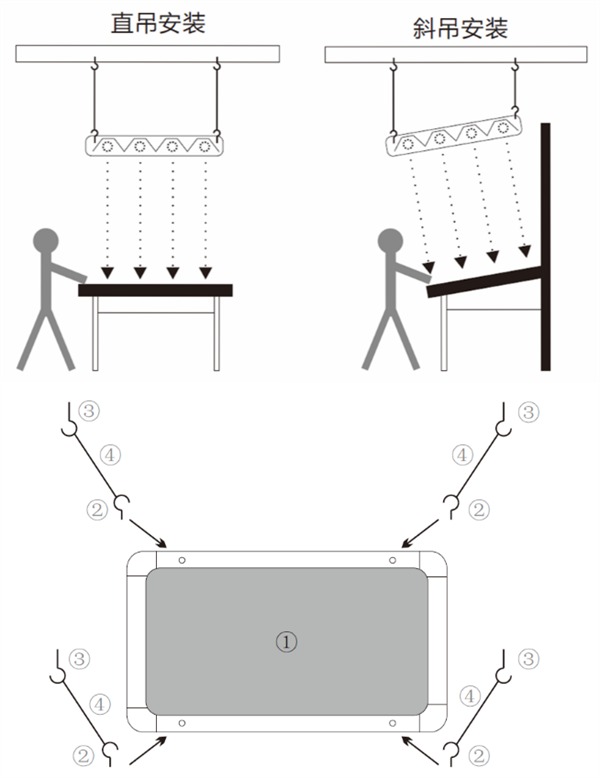 直吊安装

斜吊安装

③
④
②

③
④
②

①

③
④
②

③
④
②